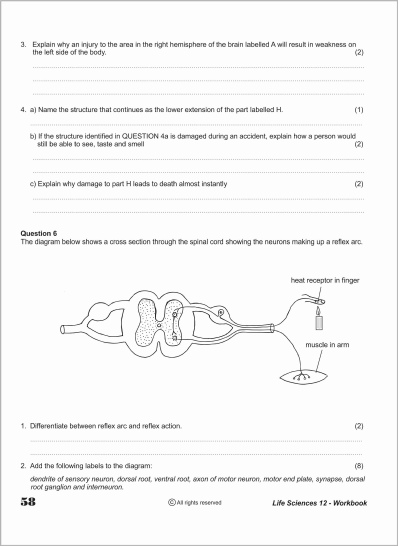 3. Explain why an injury to the area in the right hemisphere of the brain labelled A will result in weakness on the left side of the body. (2)

4. a) Name the structure that continues as the lower extension of the part labelled H. (1)

b) If the structure identified in QUESTION 4a is damaged during an accident, explain how a person would still be able to see, taste and smell (2)

c) Explain why damage to part H leads to death almost instantly (2)

Question 6
The diagram below shows a cross section through the spinal cord showing the neurons making up a reflex arc.

heat receptor in finger

muscle in arm

1. Differentiate between reflex arc and reflex action. (2)

2. Add the following labels to the diagram: (8)

dendrite of sensory neuron, dorsal root, ventral root, axon of motor neuron, motor end plate, synapse, dorsal root ganglion and interneuron.

58 © All rights reserved Life Sciences 12 - Workbook